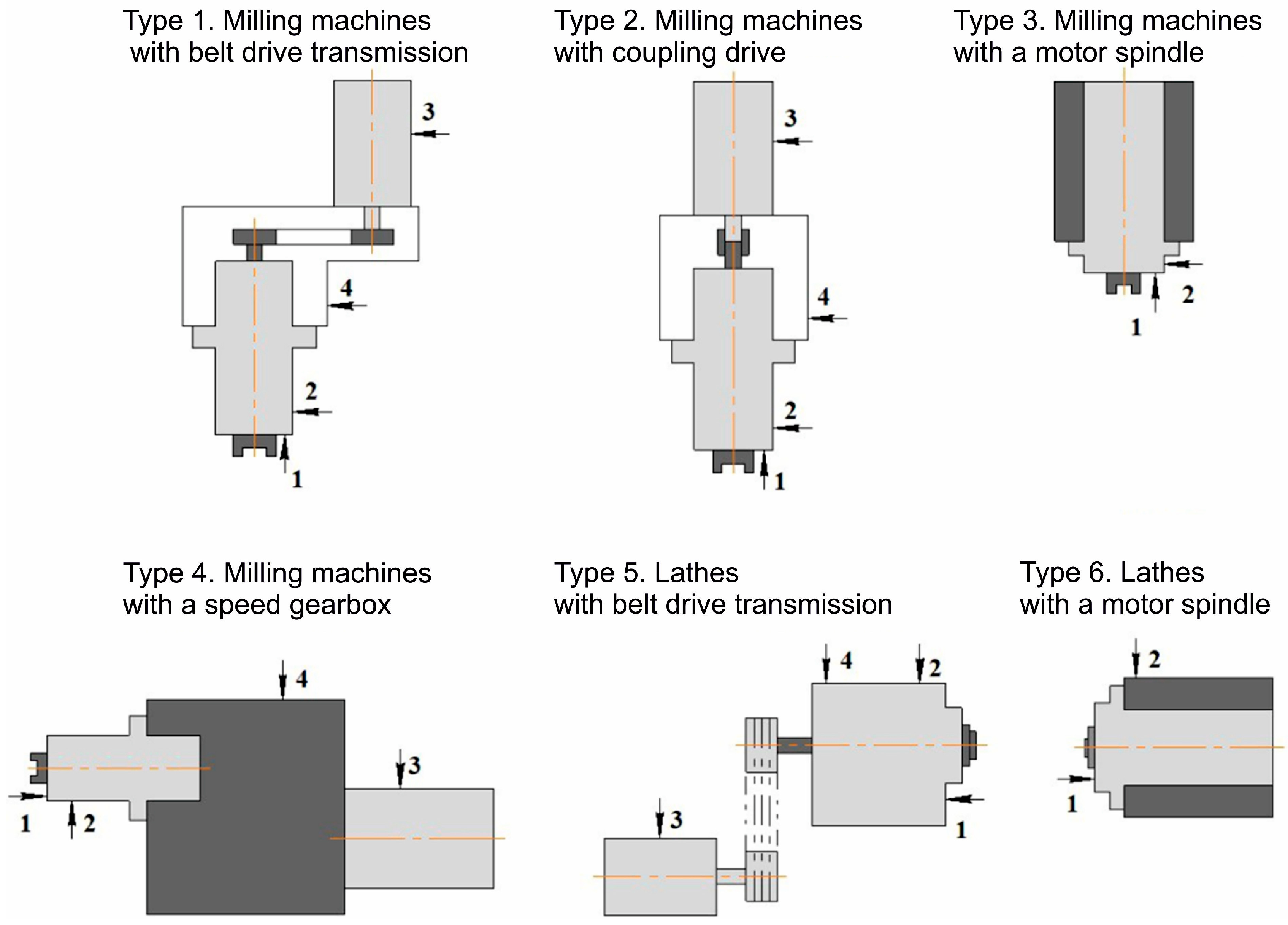 Type 1. Milling machines with belt drive transmission

3

4

2

1

Type 2. Milling machines with coupling drive

3

4

2

1

Type 3. Milling machines with a motor spindle

2

1

Type 4. Milling machines with a speed gearbox

4

3

1

2

Type 5. Lathes with belt drive transmission

4

2

3

1

Type 6. Lathes with a motor spindle

2

1