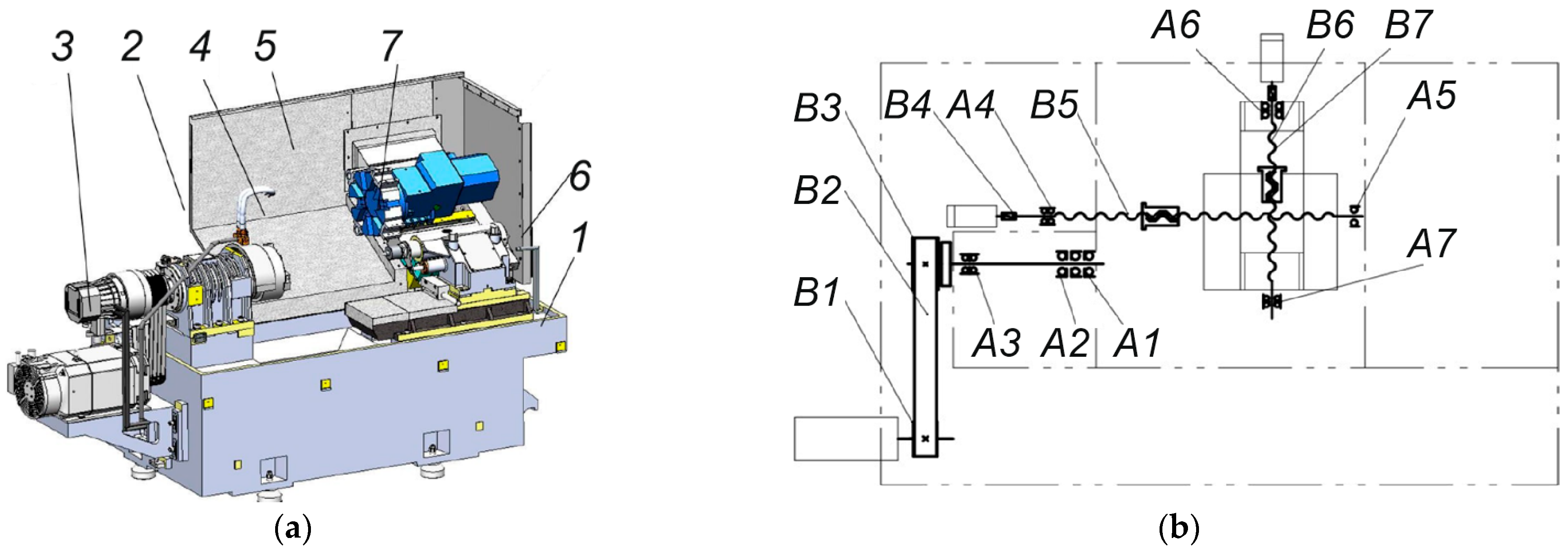 3 2 4 5 7

6

1

(a)

A6 B6 B7

B3 B4 A4 B5 A5

B2

A7

B1

A3 A2 A1

(b)