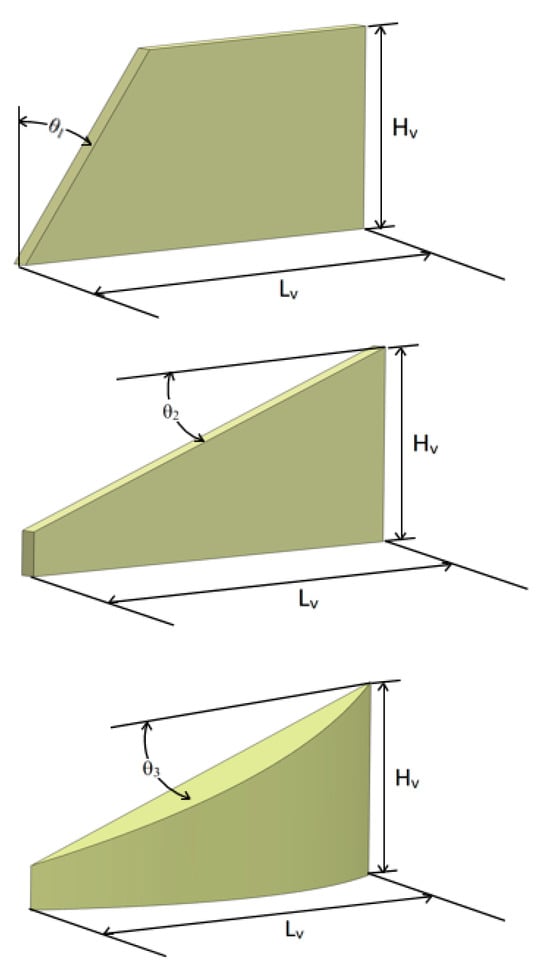 $\theta_1$
$H_v$
$L_v$
$\theta_2$
$H_v$
$L_v$
$\theta_3$
$H_v$
$L_v$