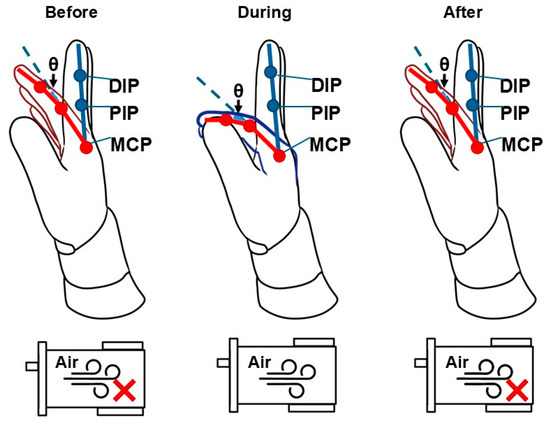 Before

θ
DIP
PIP
MCP

Air

During

θ
DIP
PIP
MCP

Air

After

θ
DIP
PIP
MCP

Air