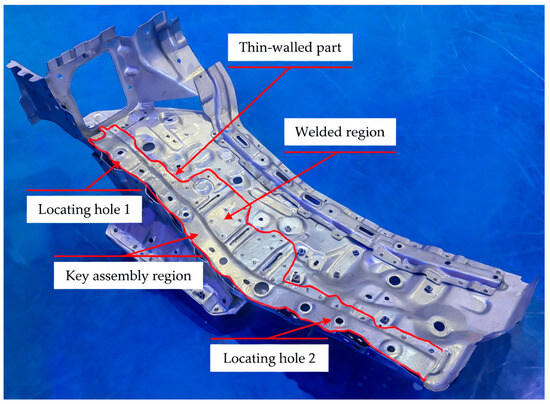 Thin-walled part

Welded region

Locating hole 1

Key assembly region

Locating hole 2