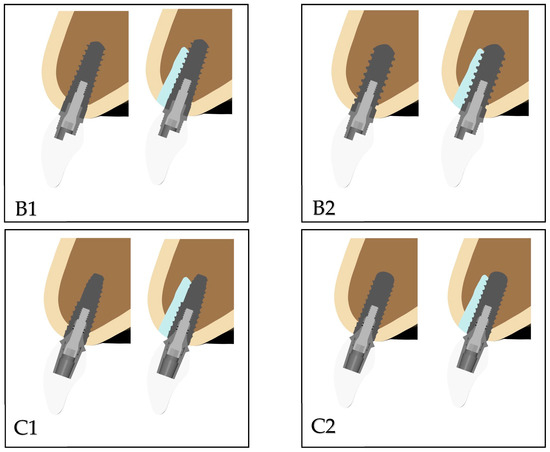 B1

B2

C1

C2