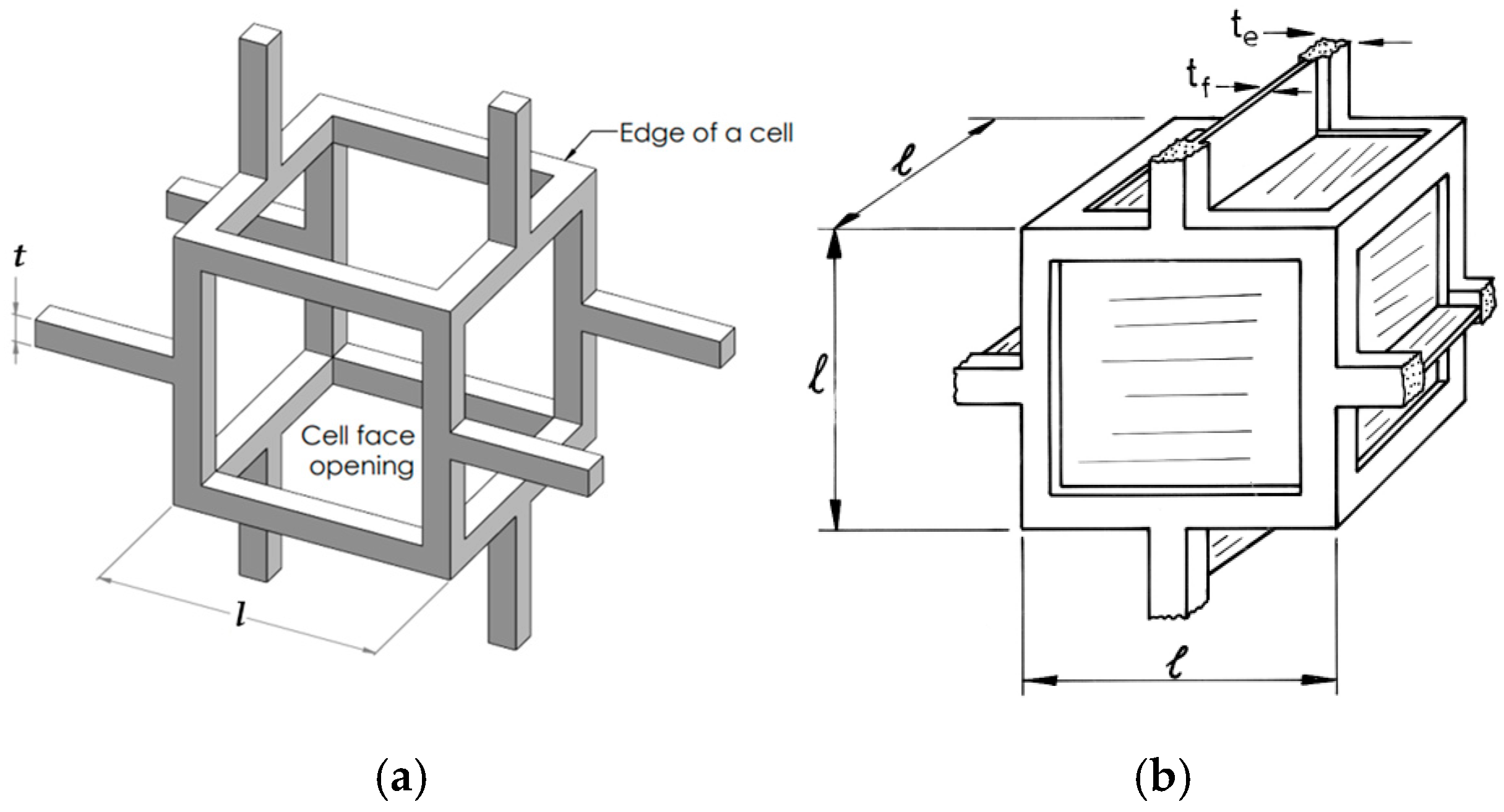 Edge of a cell

$t$

Cell face opening

$l$

(a)

$t_e$

$t_f$

$\ell$

$\ell$

$\ell$

(b)