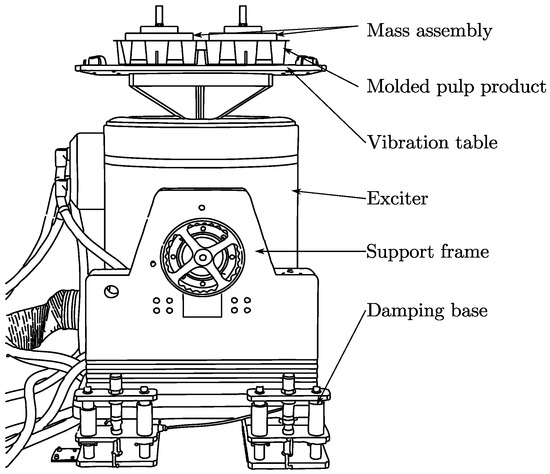 Mass assembly
Molded pulp product
Vibration table
Exciter
Support frame
Damping base