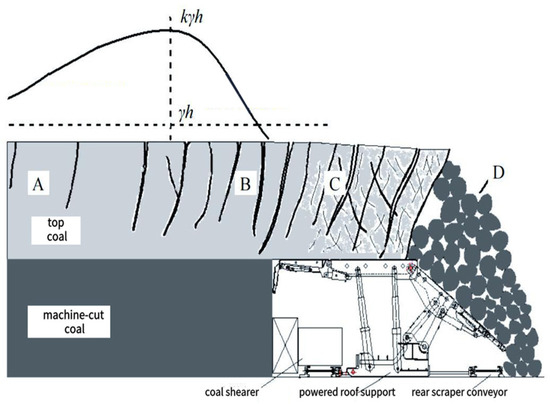 $k\gamma h$

$\gamma h$

A

B

C

D

top coal

machine-cut coal

coal shearer

powered roof support

rear scraper conveyor