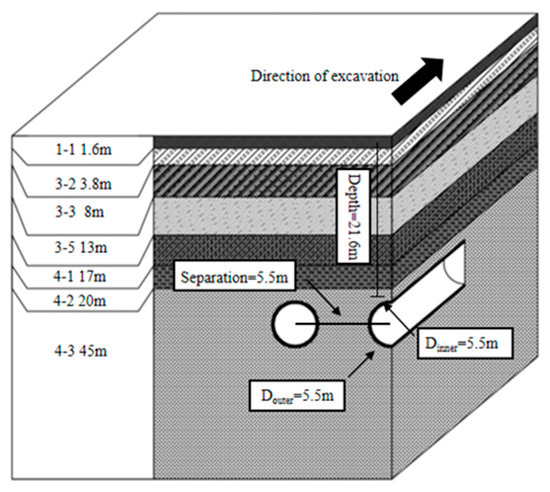 Direction of excavation

1-1 1.6m

3-2 3.8m

3-3 8m

3-5 13m

4-1 17m

4-2 20m

4-3 45m

Depth=21.6m

Separation=5.5m

$D_{inner}$=5.5m

$D_{outer}$=5.5m