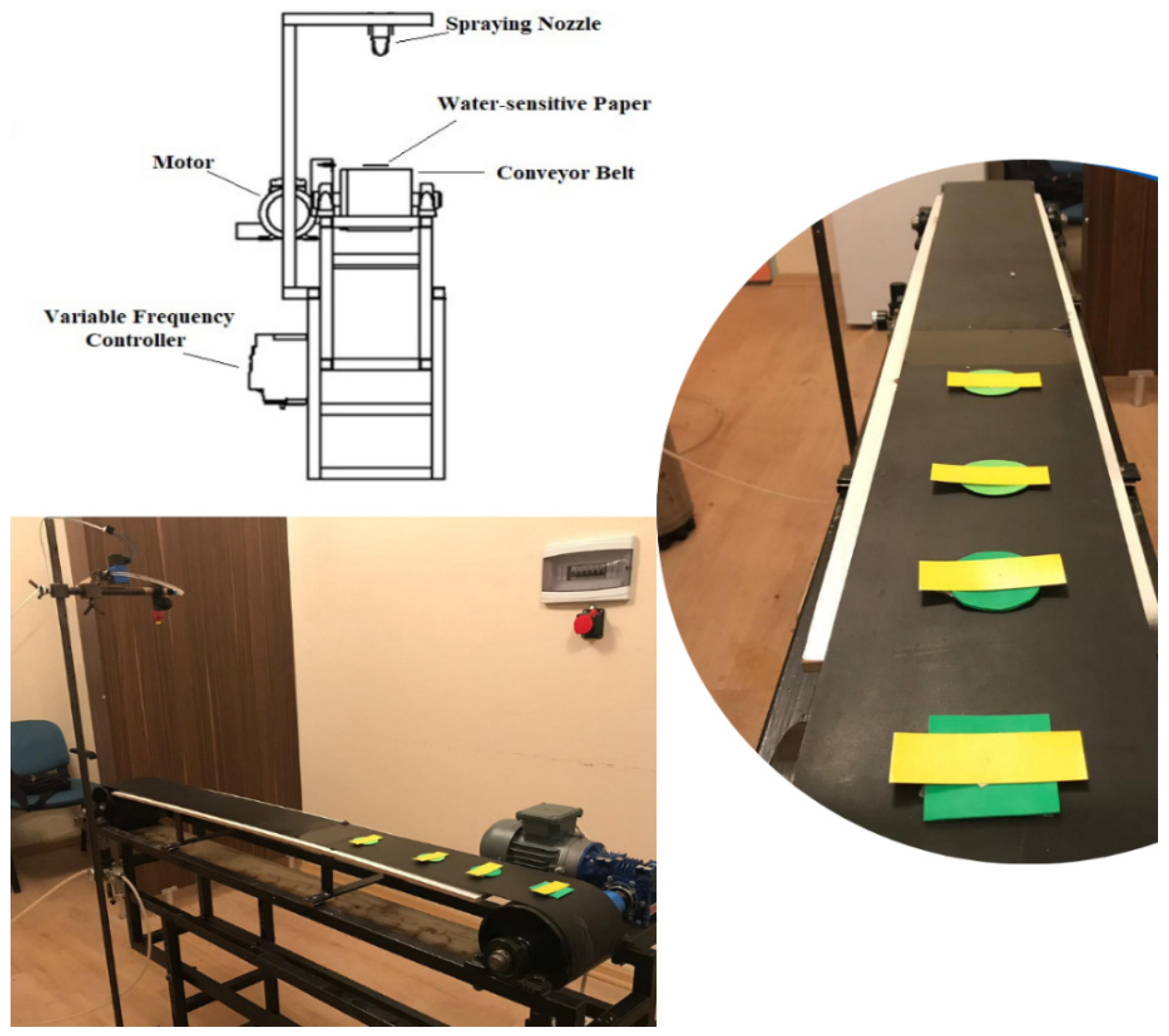 Spraying Nozzle

Water-sensitive Paper

Motor

Conveyor Belt

Variable Frequency Controller