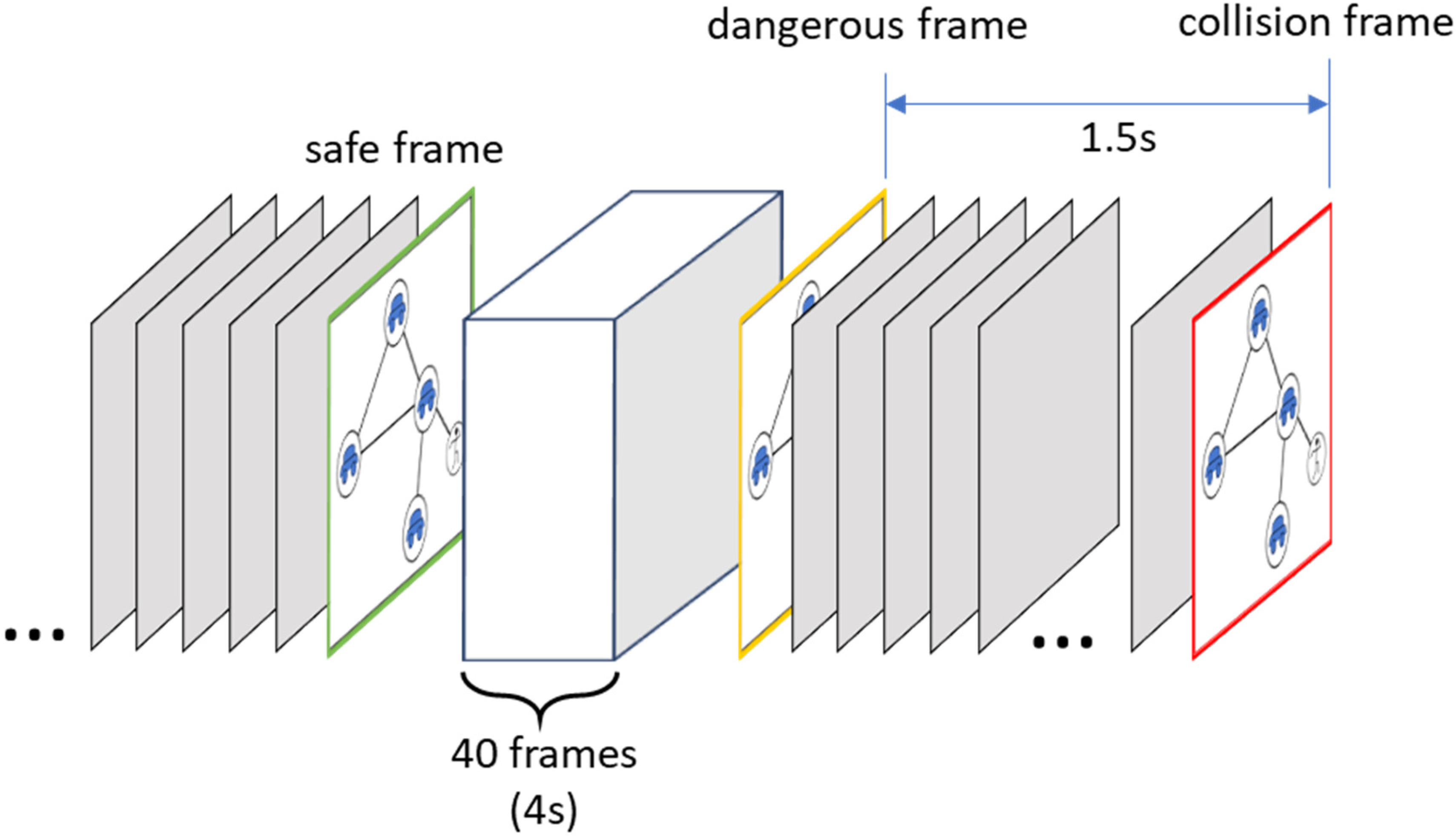 dangerous frame

collision frame

1.5s

safe frame

...

...

40 frames
(4s)