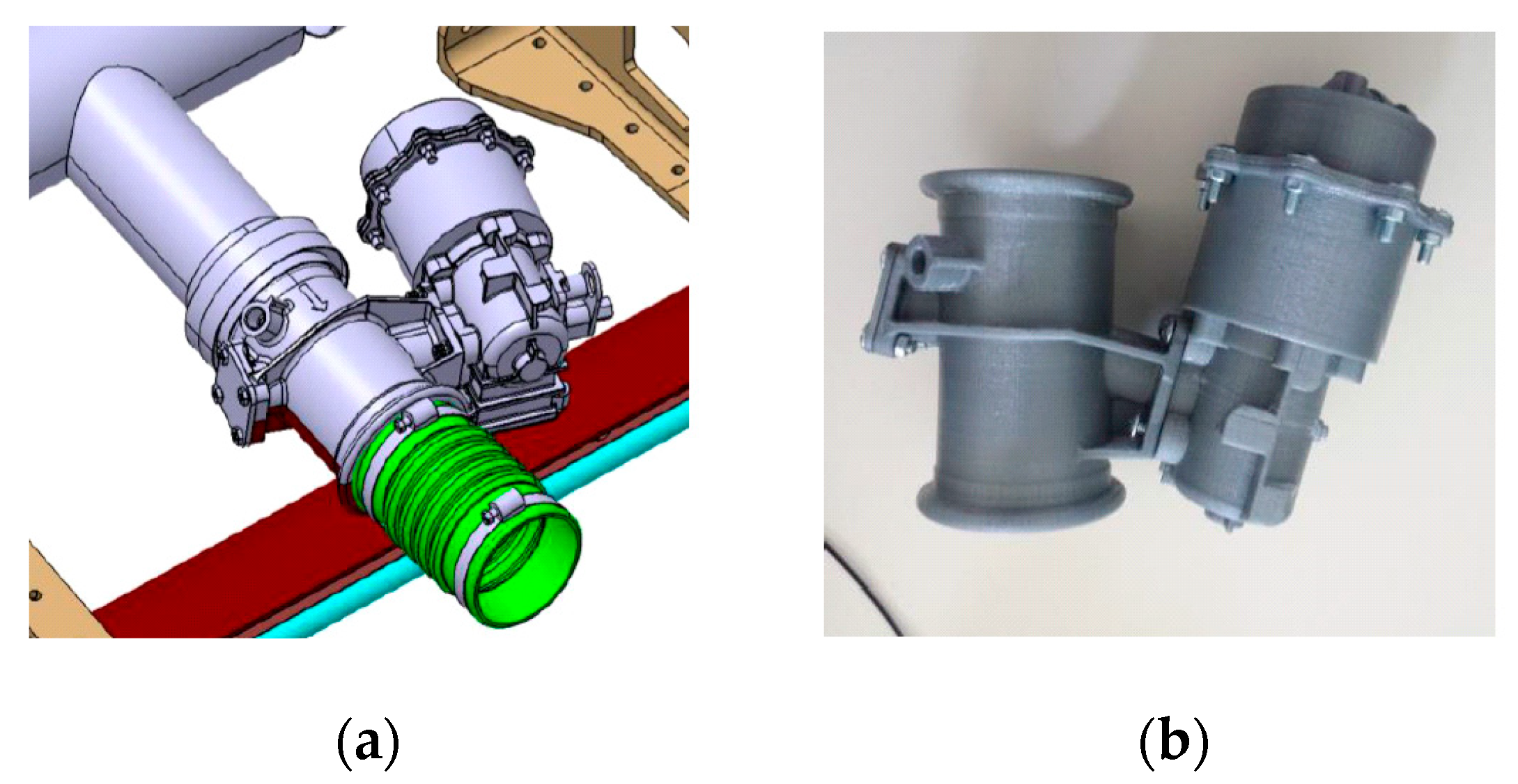 (a)

(b)