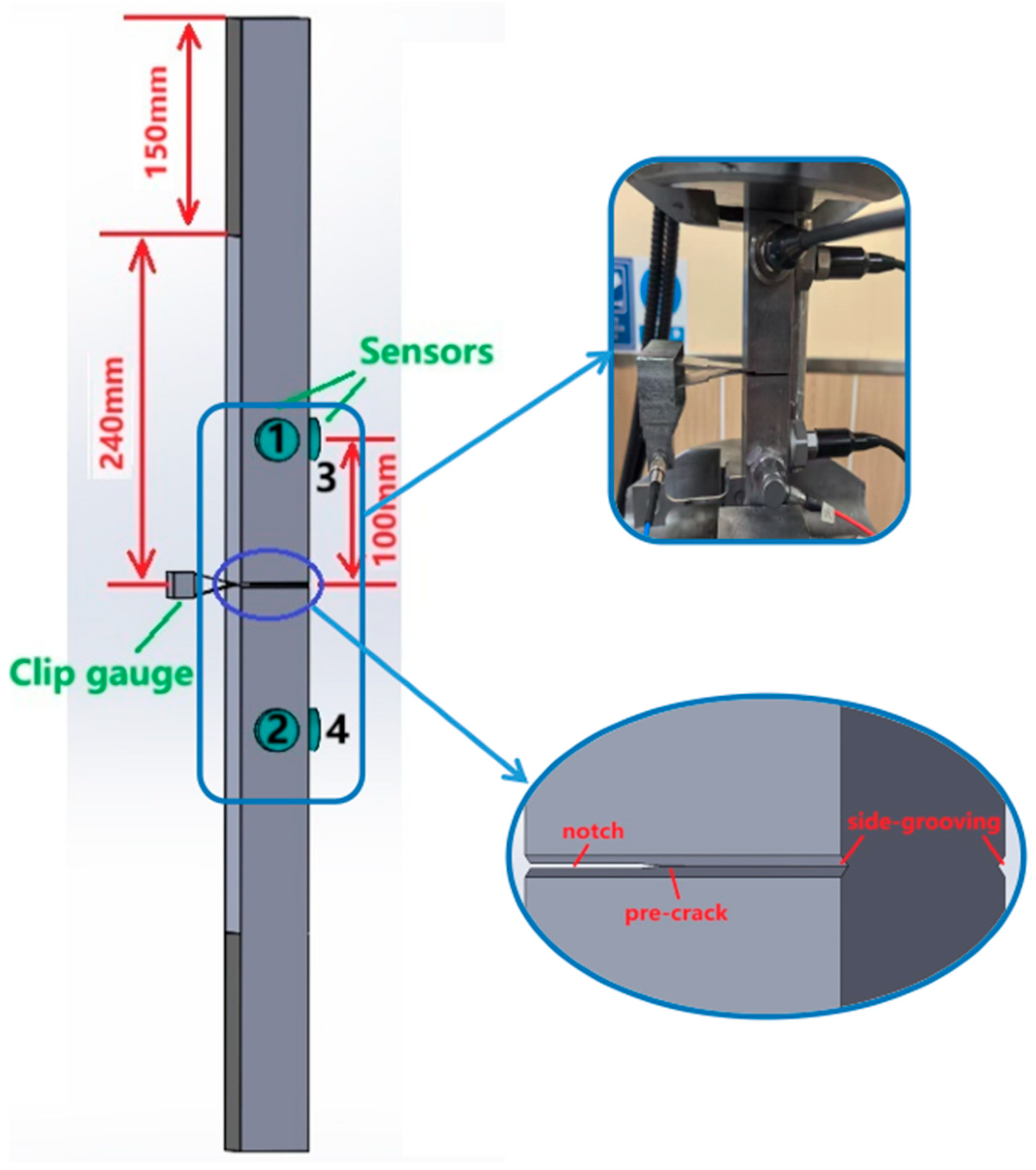 150mm

240mm

Sensors

1

3

100mm

Clip gauge

2

4

notch

side-grooving

pre-crack