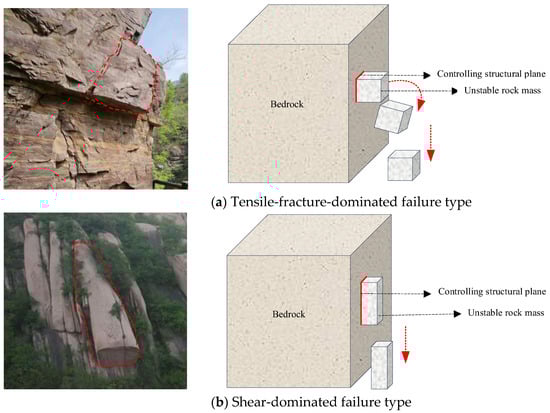 Bedrock

Controlling structural plane

Unstable rock mass

(a) Tensile-fracture-dominated failure type

Bedrock

Controlling structural plane

Unstable rock mass

(b) Shear-dominated failure type