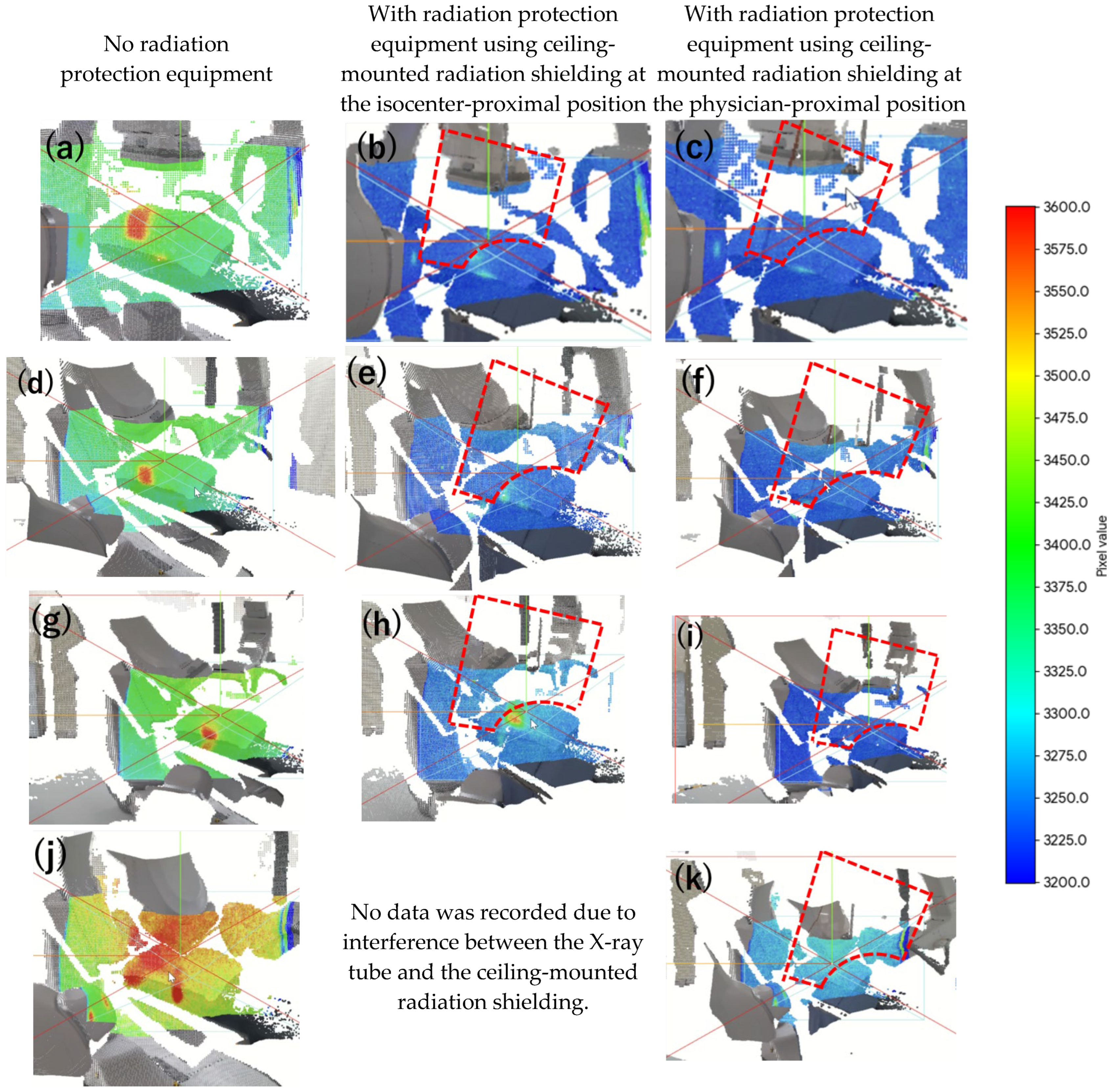 No radiation protection equipment

With radiation protection equipment using ceiling-mounted radiation shielding at the isocenter-proximal position

With radiation protection equipment using ceiling-mounted radiation shielding at the physician-proximal position

(a)

(b)

(c)

(d)

(e)

(f)

(g)

(h)

(i)

(j)

No data was recorded due to interference between the X-ray tube and the ceiling-mounted radiation shielding.

(k)

3600.0
3575.0
3550.0
3525.0
3500.0
3475.0
3450.0
3425.0
3400.0
3375.0
3350.0
3325.0
3300.0
3275.0
3250.0
3225.0
3200.0

Pixel value