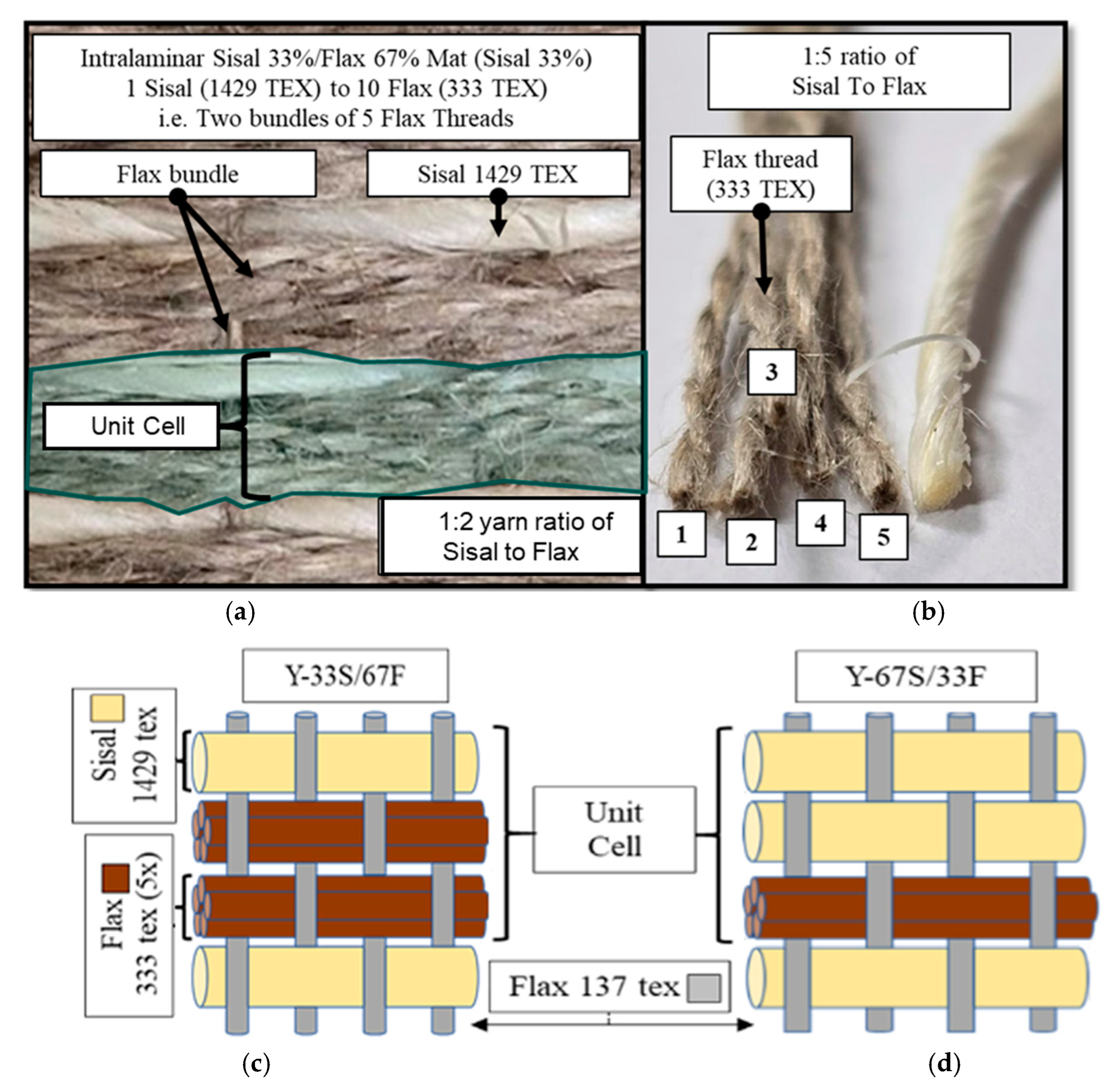 Intralaminar Sisal 33%/Flax 67% Mat (Sisal 33%)
1 Sisal (1429 TEX) to 10 Flax (333 TEX)
i.e. Two bundles of 5 Flax Threads

Flax bundle

Sisal 1429 TEX

Unit Cell

1:2 yarn ratio of Sisal to Flax

1:5 ratio of Sisal To Flax

Flax thread (333 TEX)

3

1

2

4

5

(a)

(b)

Y-33S/67F

Y-67S/33F

Sisal 1429 tex

Flax 333 tex (5x)

Unit Cell

Flax 137 tex

(c)

(d)