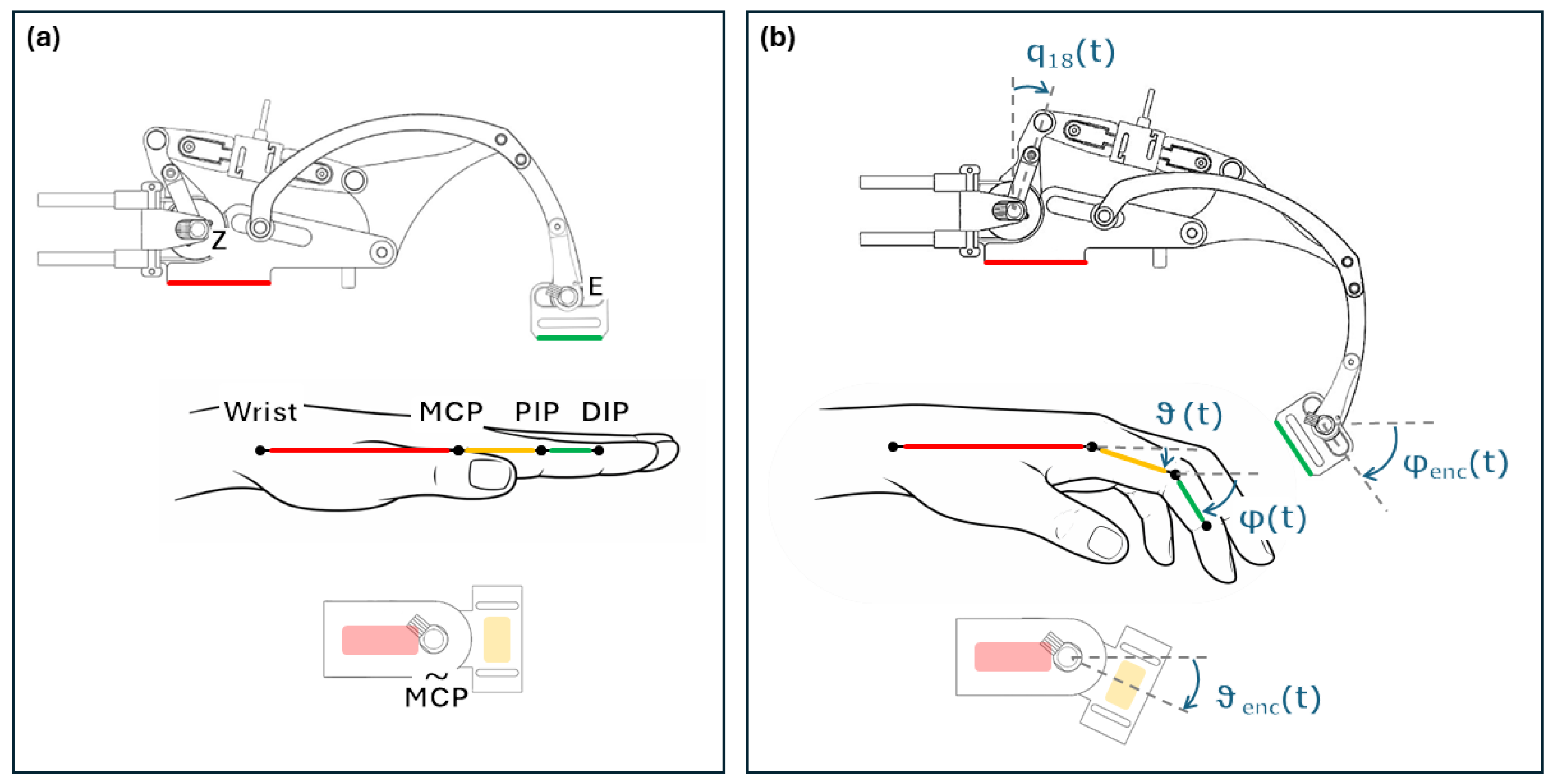 (a)

Z

E

Wrist MCP PIP DIP

$\widetilde{MCP}$

(b)

$q_{18}(t)$

$\vartheta(t)$

$\varphi_{enc}(t)$

$\varphi(t)$

$\vartheta_{enc}(t)$