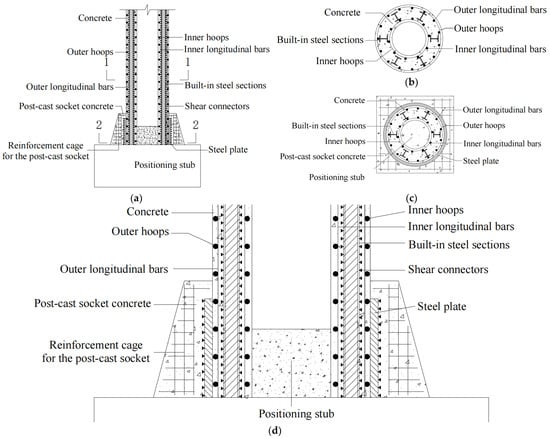 Concrete
Outer hoops
1
Outer longitudinal bars
Post-cast socket concrete
2
Reinforcement cage for the post-cast socket
Inner hoops
Inner longitudinal bars
1
Built-in steel sections
Shear connectors
2
Steel plate
Positioning stub
(a)

Concrete
Built-in steel sections
Inner hoops
Outer longitudinal bars
Outer hoops
Inner longitudinal bars
(b)

Concrete
Built-in steel sections
Inner hoops
Post-cast socket concrete
Positioning stub
Outer longitudinal bars
Outer hoops
Inner longitudinal bars
Steel plate
(c)

Concrete
Outer hoops
Outer longitudinal bars
Post-cast socket concrete
Reinforcement cage for the post-cast socket
Inner hoops
Inner longitudinal bars
Built-in steel sections
Shear connectors
Steel plate
Positioning stub
(d)