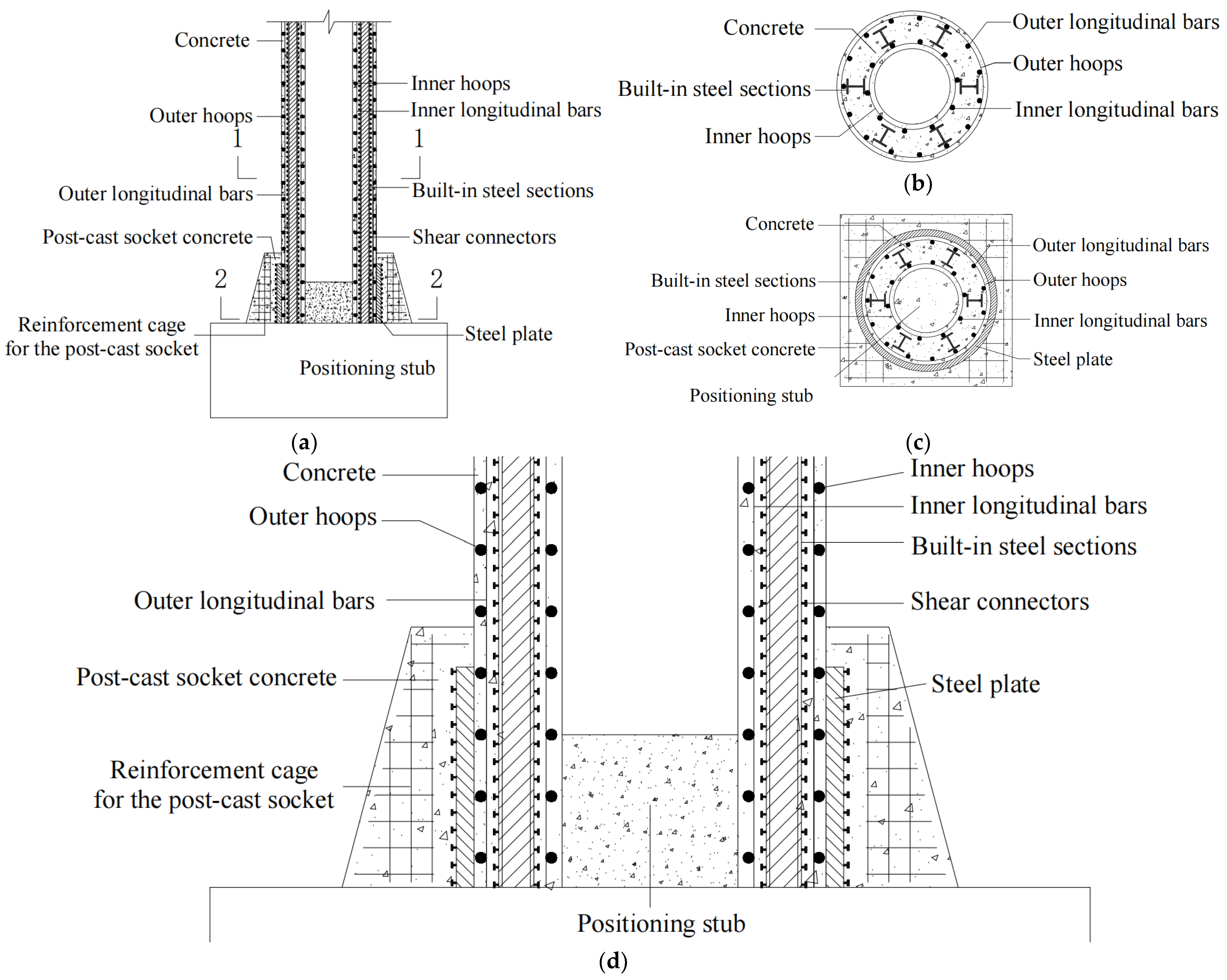 Concrete
Outer hoops
1
Outer longitudinal bars
Post-cast socket concrete
2
Reinforcement cage for the post-cast socket
Inner hoops
Inner longitudinal bars
1
Built-in steel sections
Shear connectors
2
Steel plate
Positioning stub
(a)

Concrete
Built-in steel sections
Inner hoops
Outer longitudinal bars
Outer hoops
Inner longitudinal bars
(b)

Concrete
Built-in steel sections
Inner hoops
Post-cast socket concrete
Positioning stub
Outer longitudinal bars
Outer hoops
Inner longitudinal bars
Steel plate
(c)

Concrete
Outer hoops
Outer longitudinal bars
Post-cast socket concrete
Reinforcement cage for the post-cast socket
Inner hoops
Inner longitudinal bars
Built-in steel sections
Shear connectors
Steel plate
Positioning stub
(d)