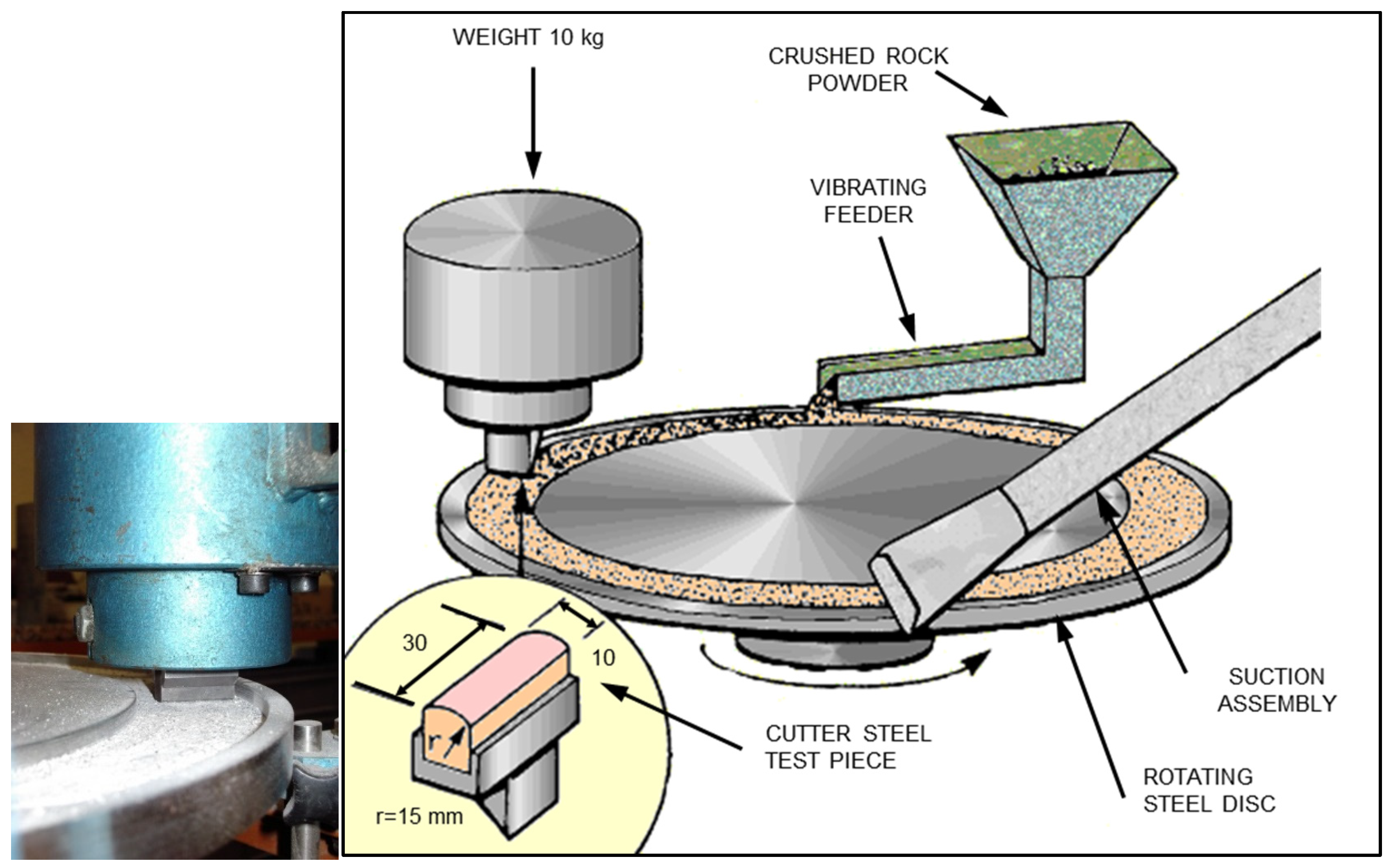 WEIGHT 10 kg

CRUSHED ROCK POWDER

VIBRATING FEEDER

30

10

r

r=15 mm

CUTTER STEEL TEST PIECE

SUCTION ASSEMBLY

ROTATING STEEL DISC