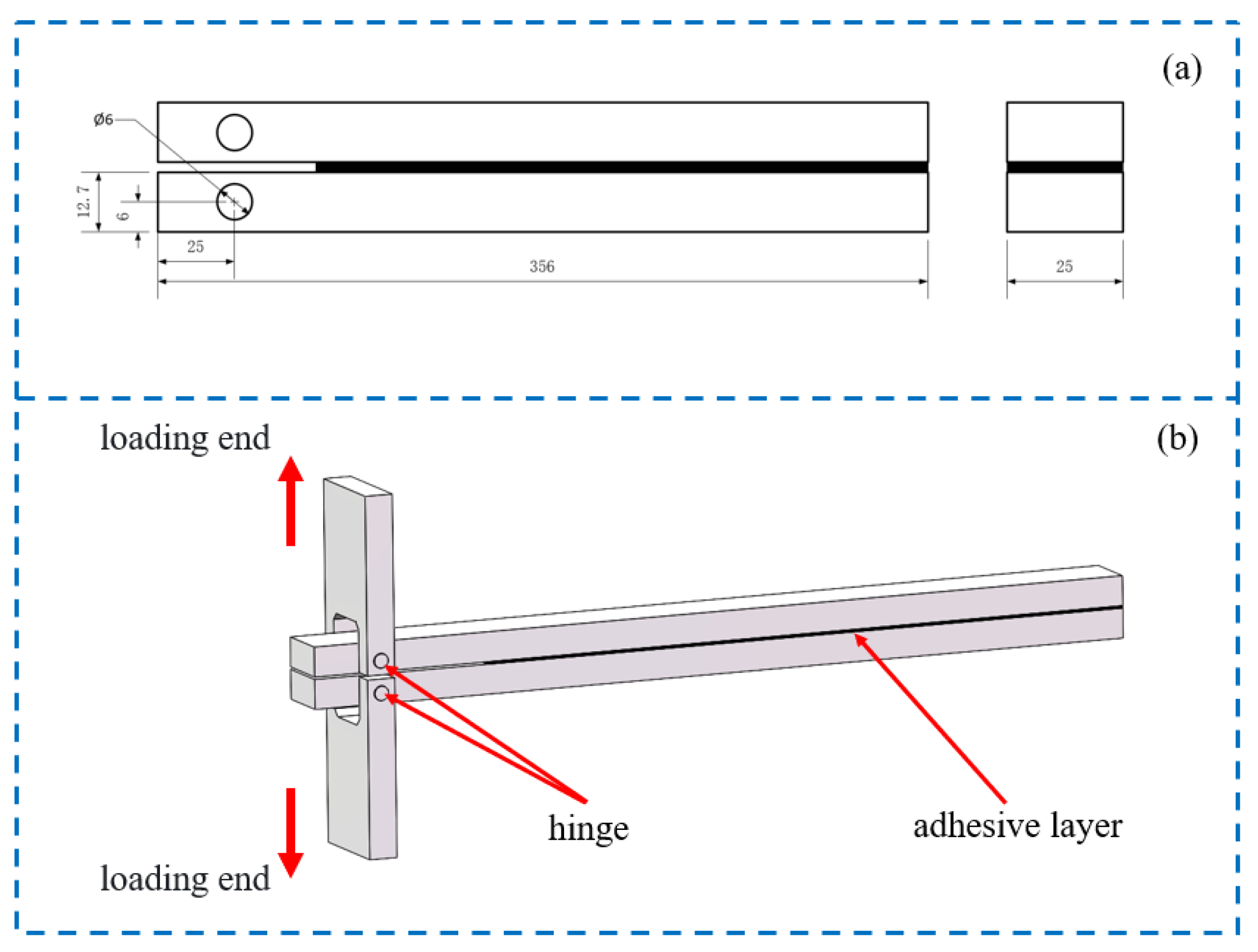 (a)

ø6

12.7

6

25

356

25

(b)

loading end

hinge

adhesive layer

loading end