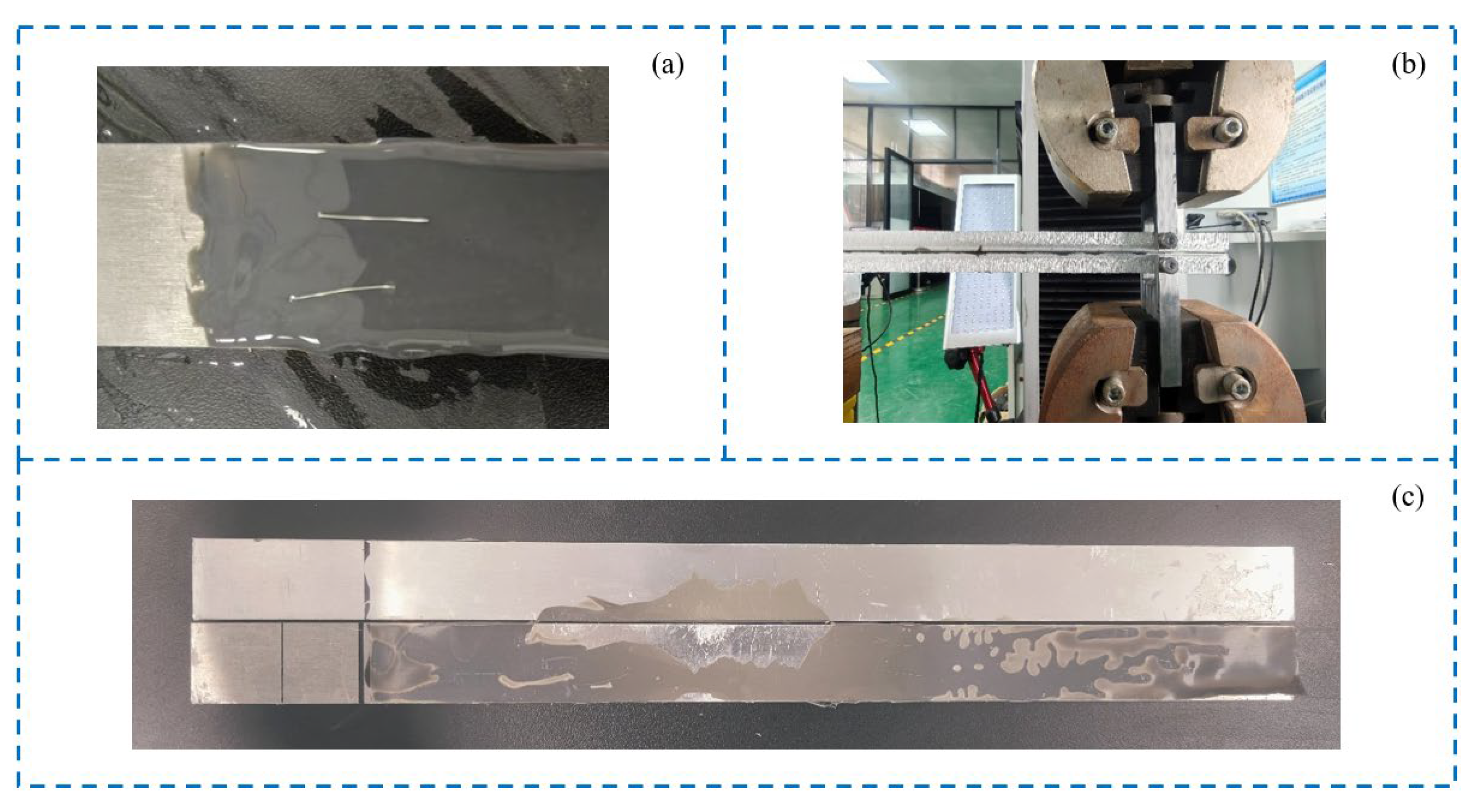 (a)

(b)

(c)