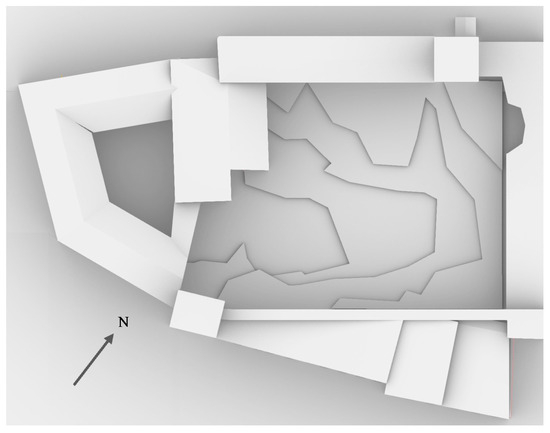 N