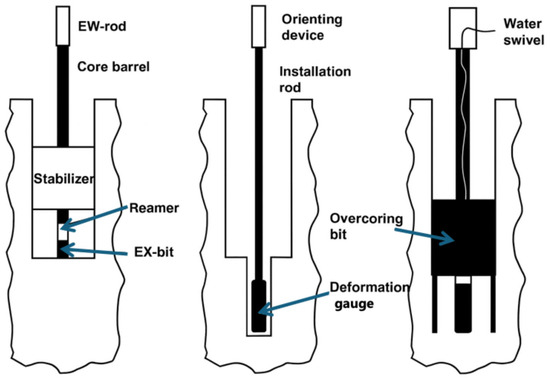 EW-rod

Core barrel

Stabilizer

Reamer

EX-bit

Orienting device

Installation rod

Deformation gauge

Water swivel

Overcoring bit