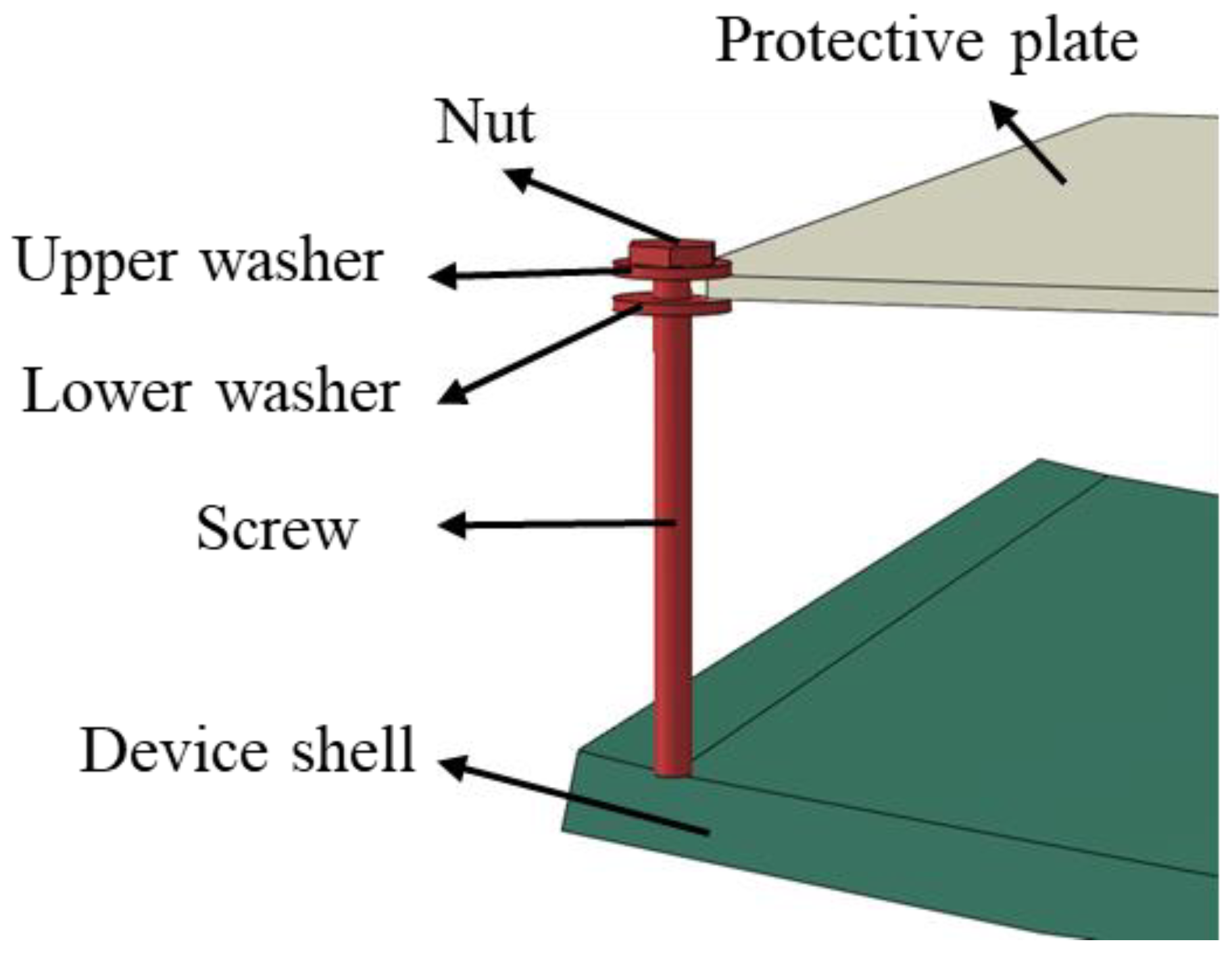 Protective plate
Nut
Upper washer
Lower washer
Screw
Device shell