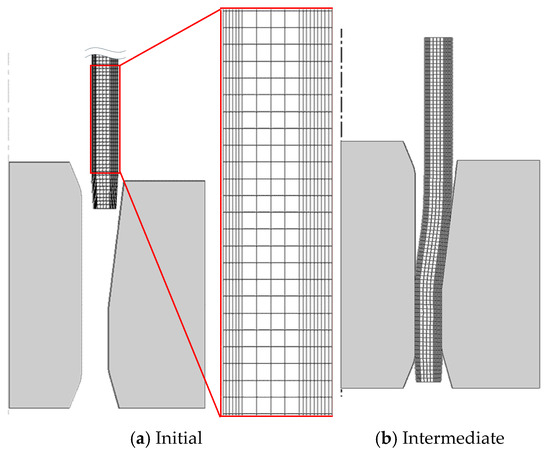 (a) Initial

(b) Intermediate