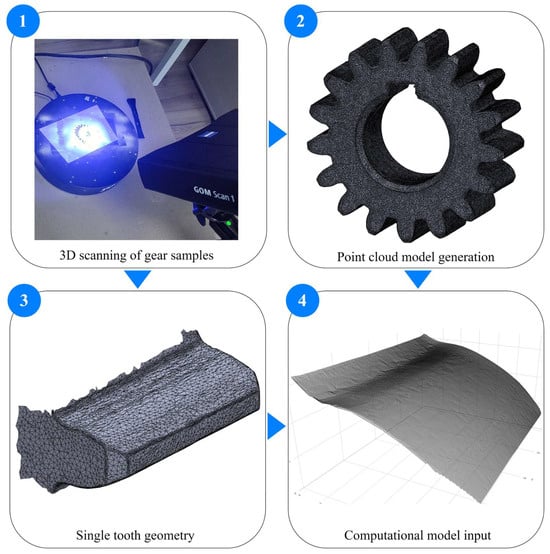 1

GOM Scan 1

3D scanning of gear samples

2

Point cloud model generation

3

Single tooth geometry

4

Computational model input