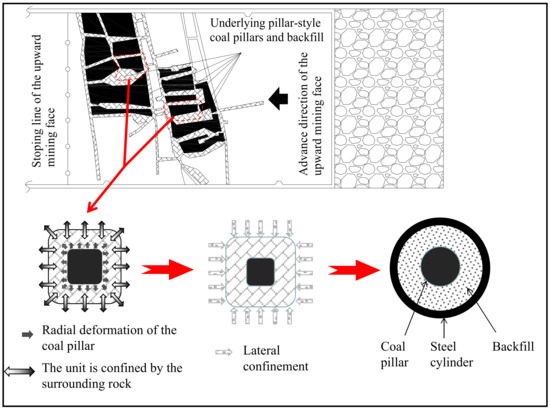 Stoping line of the upward mining face

Underlying pillar-style coal pillars and backfill

Advance direction of the upward mining face

Radial deformation of the coal pillar

The unit is confined by the surrounding rock

Lateral confinement

Coal pillar

Steel cylinder

Backfill