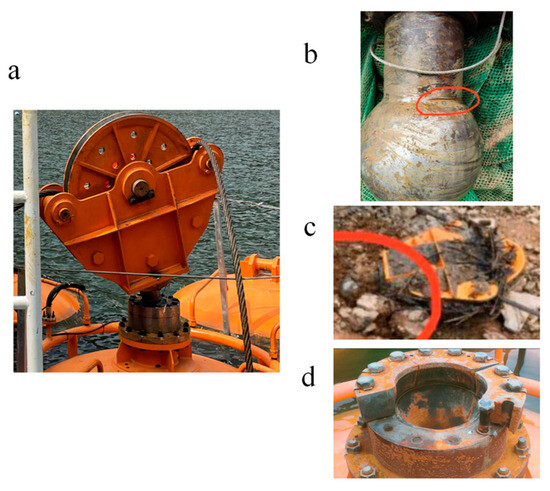 a

b

c

d