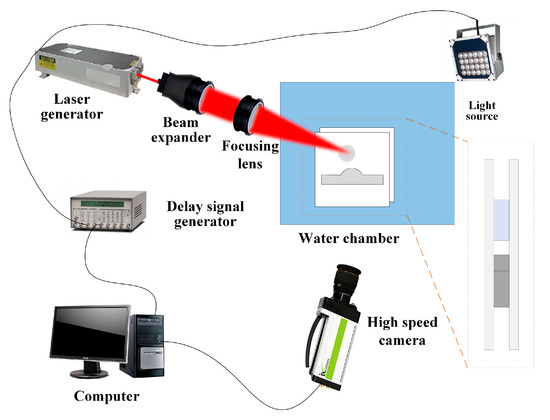 Laser generator

Beam expander

Focusing lens

Light source

Delay signal generator

Water chamber

High speed camera

Computer