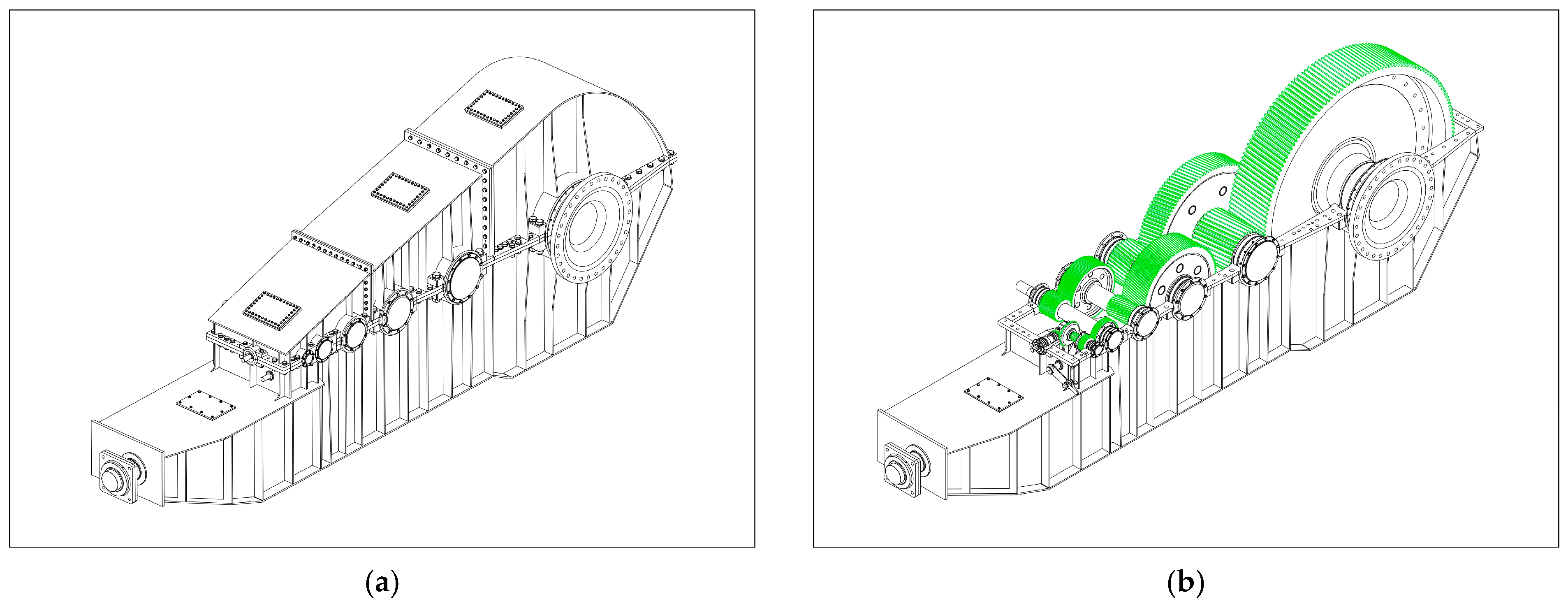 (a)

(b)