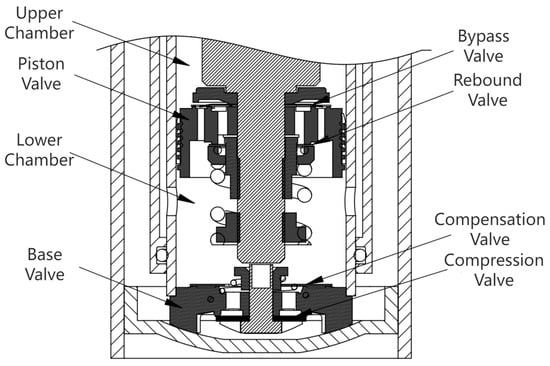 Upper Chamber

Piston Valve

Lower Chamber

Base Valve

Bypass Valve

Rebound Valve

Compensation Valve

Compression Valve