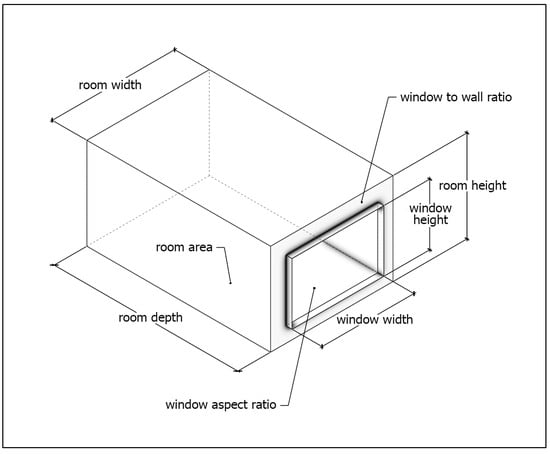 room width

window to wall ratio

room height

window height

room area

room depth

window width

window aspect ratio