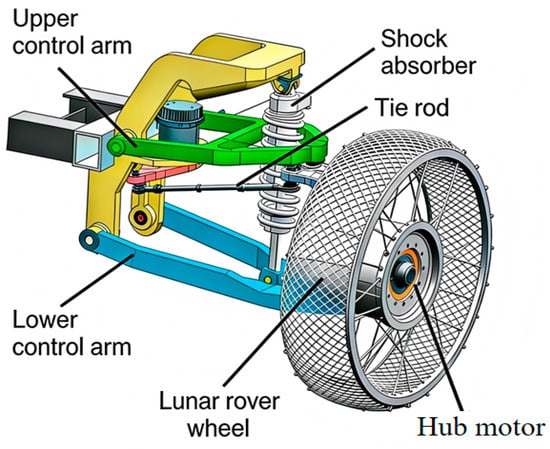 Upper control arm

Shock absorber

Tie rod

Lower control arm

Lunar rover wheel

Hub motor