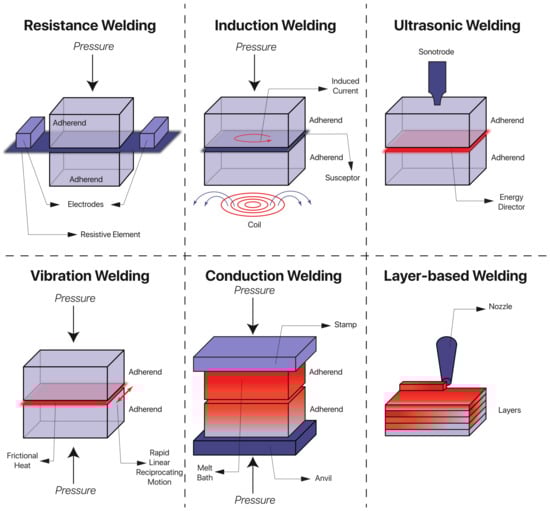 Resistance Welding

Pressure

Adherend

Adherend

Electrodes

Resistive Element

Induction Welding

Pressure

Induced Current

Adherend

Adherend

Susceptor

Coil

Ultrasonic Welding

Sonotrode

Adherend

Adherend

Energy Director

Vibration Welding

Pressure

Adherend

Adherend

Frictional Heat

Rapid Linear Reciprocating Motion

Pressure

Conduction Welding

Pressure

Stamp

Adherend

Adherend

Melt Bath

Anvil

Pressure

Layer-based Welding

Nozzle

Layers