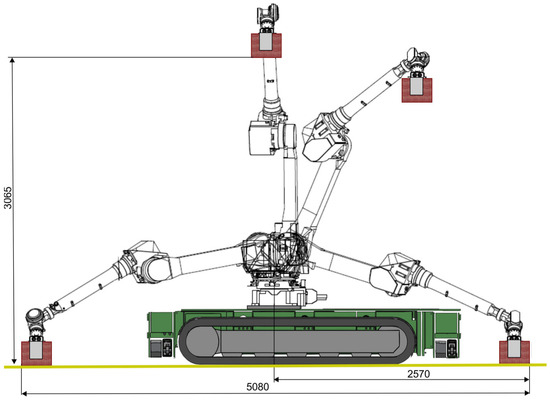 3065
2570
5080