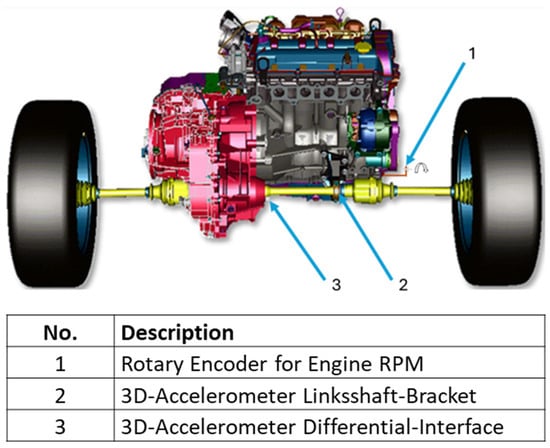 1

3

2

| No. | Description |
|---|---|
| 1 | Rotary Encoder for Engine RPM |
| 2 | 3D-Accelerometer Linksshaft-Bracket |
| 3 | 3D-Accelerometer Differential-Interface |