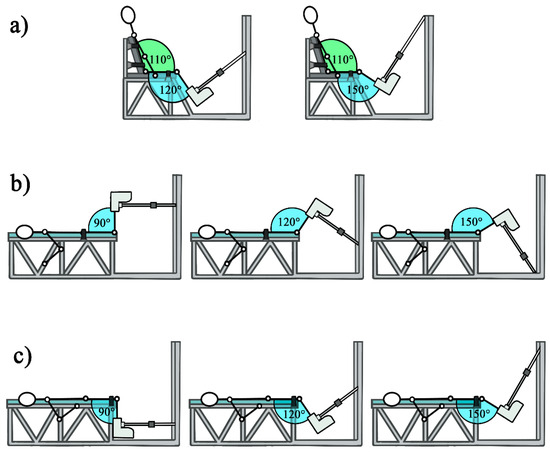 a)

110°

120°

110°

150°

b)

90°

120°

150°

c)

90°

120°

150°