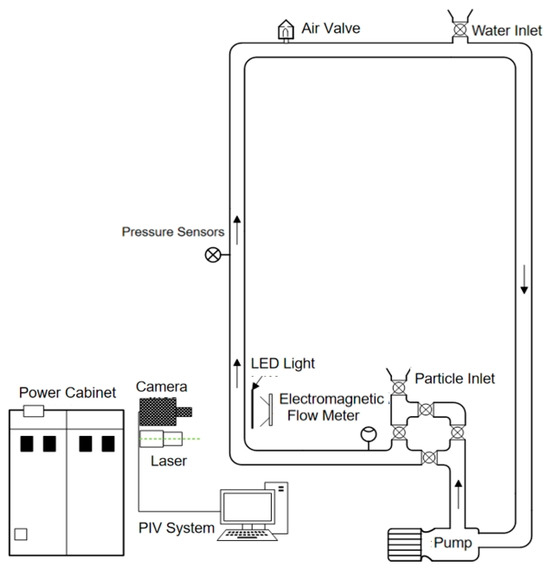 Air Valve

Water Inlet

Pressure Sensors

LED Light

Particle Inlet

Power Cabinet

Camera

Electromagnetic Flow Meter

Laser

PIV System

Pump