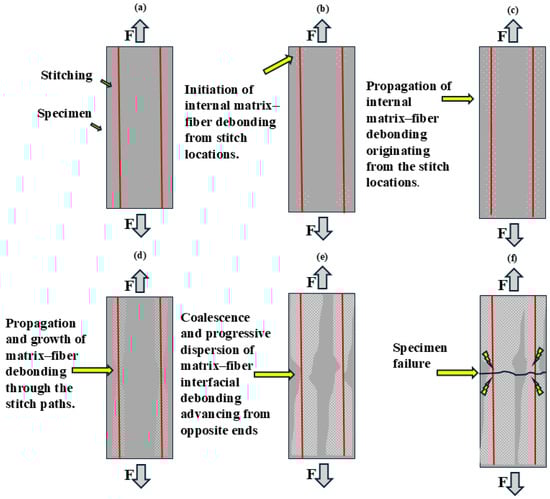 (a)

F

Stitching

Specimen

F

(b)

F

Initiation of internal matrix–fiber debonding from stitch locations.

F

(c)

F

Propagation of internal matrix–fiber debonding originating from the stitch locations.

F

(d)

F

Propagation and growth of matrix–fiber debonding through the stitch paths.

F

(e)

F

Coalescence and progressive dispersion of matrix–fiber interfacial debonding advancing from opposite ends

F

(f)

F

Specimen failure

F