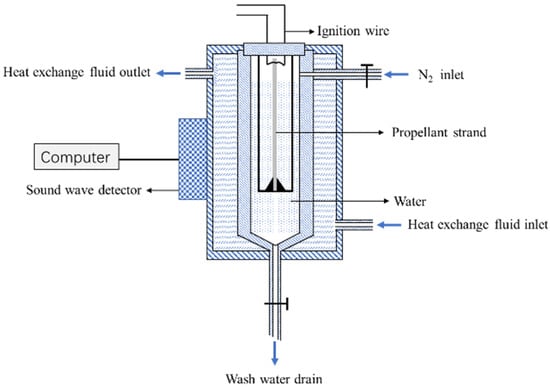 Ignition wire
Heat exchange fluid outlet
$N_2$ inlet
Propellant strand
Computer
Sound wave detector
Water
Heat exchange fluid inlet
Wash water drain