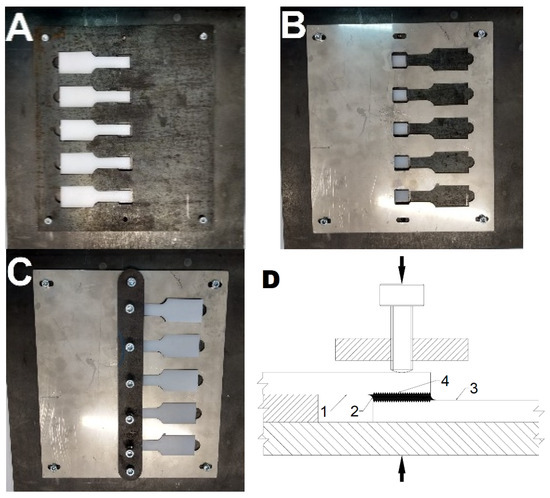 A

B

C

D

4

3

1

2