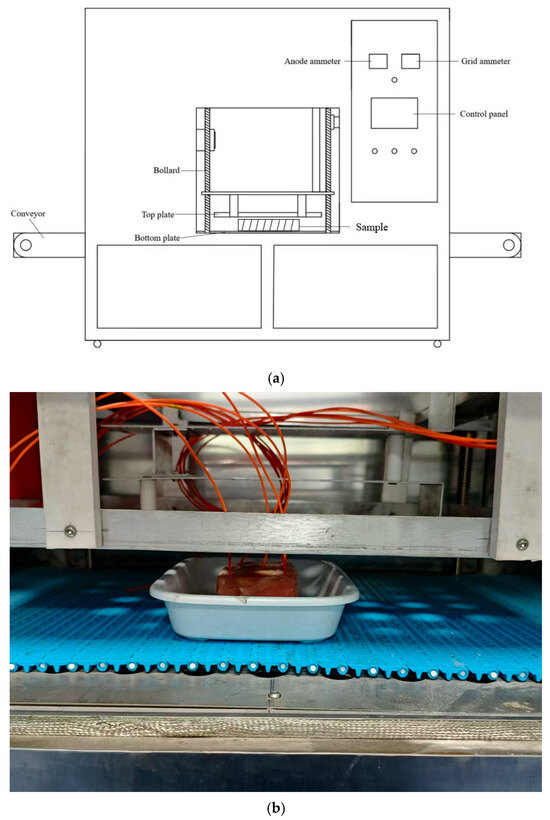 Anode ammeter

Grid ammeter

Control panel

Bollard

Conveyor

Top plate

Bottom plate

Sample

(a)

(b)