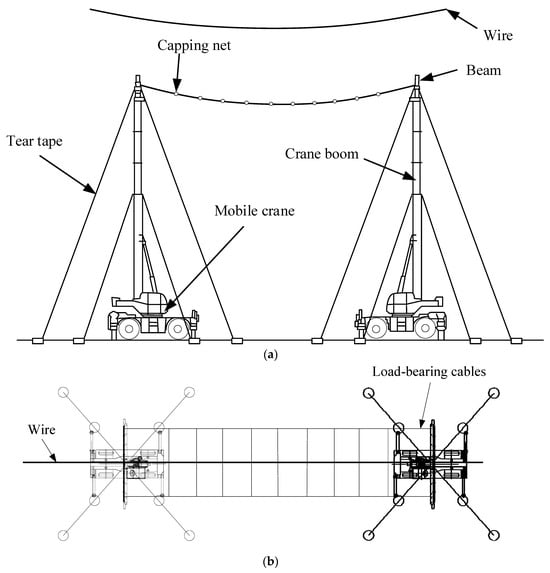 Wire
Capping net
Beam
Tear tape
Crane boom
Mobile crane
(a)
Load-bearing cables
Wire
(b)