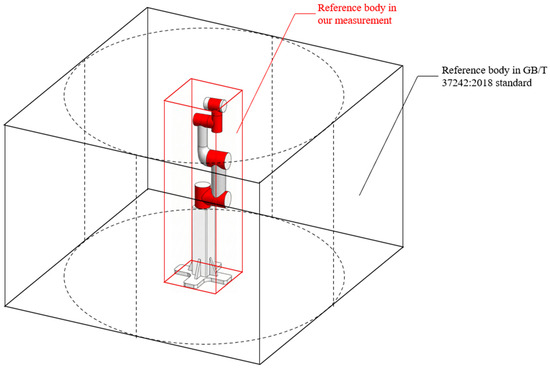 Reference body in our measurement

Reference body in GB/T 37242:2018 standard