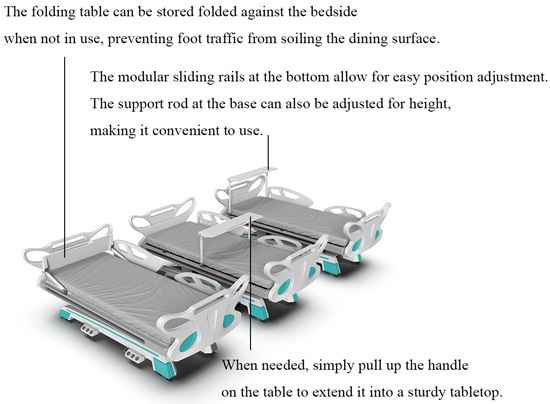 The folding table can be stored folded against the bedside
when not in use, preventing foot traffic from soiling the dining surface.

The modular sliding rails at the bottom allow for easy position adjustment.
The support rod at the base can also be adjusted for height,
making it convenient to use.

When needed, simply pull up the handle
on the table to extend it into a sturdy tabletop.