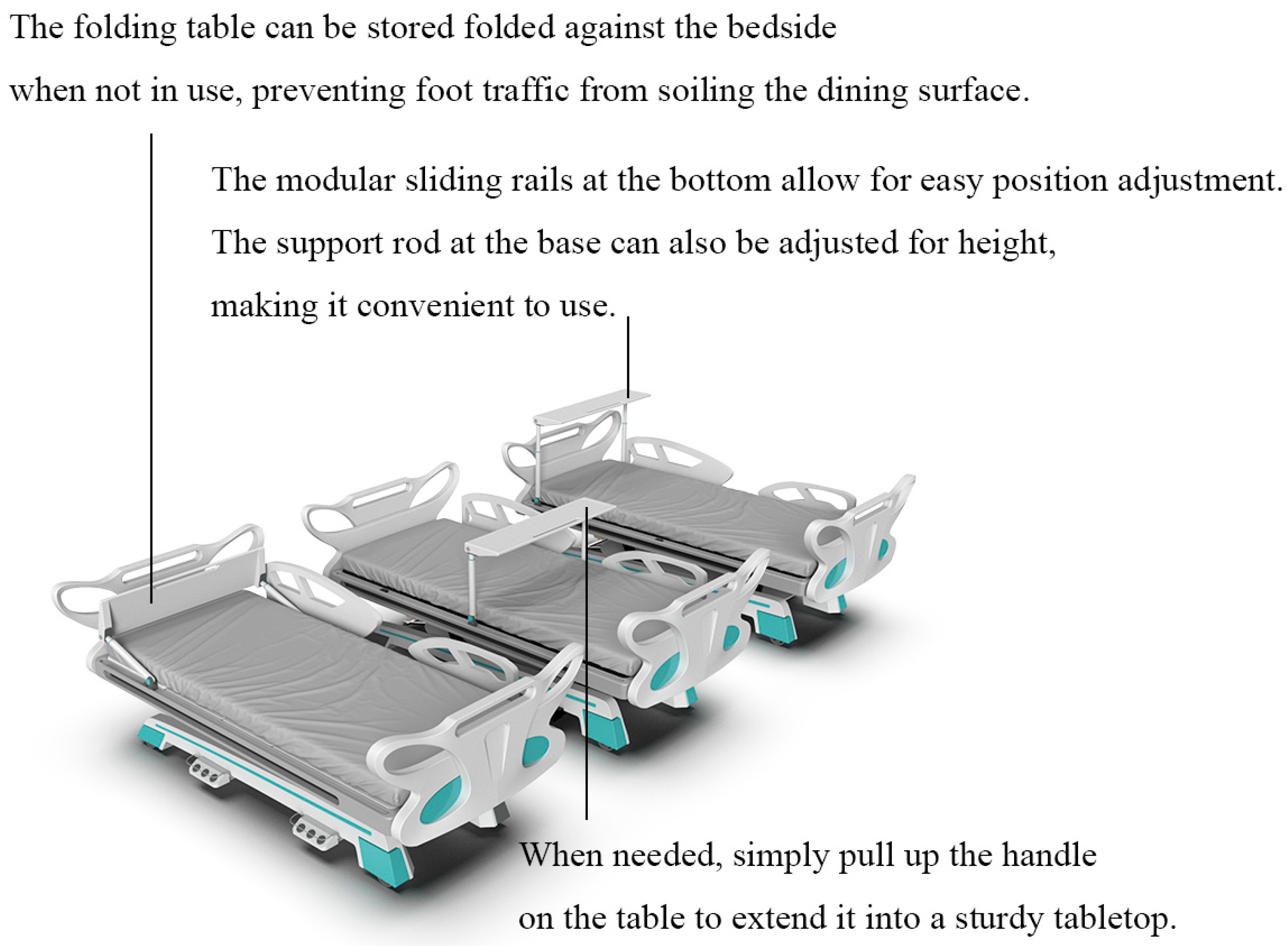 The folding table can be stored folded against the bedside when not in use, preventing foot traffic from soiling the dining surface.

The modular sliding rails at the bottom allow for easy position adjustment. The support rod at the base can also be adjusted for height, making it convenient to use.

When needed, simply pull up the handle on the table to extend it into a sturdy tabletop.