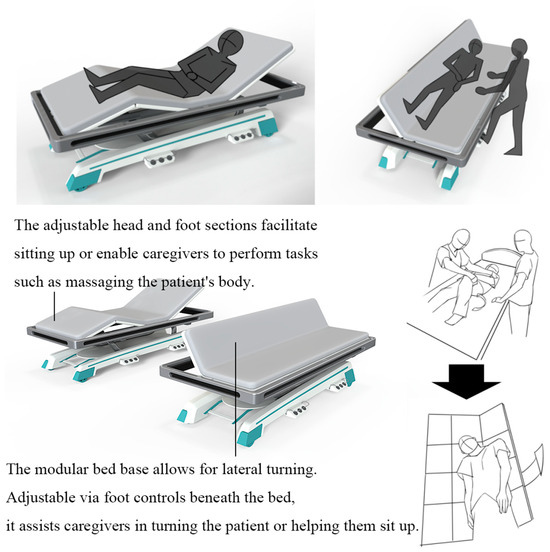 The adjustable head and foot sections facilitate sitting up or enable caregivers to perform tasks such as massaging the patient's body.

The modular bed base allows for lateral turning. Adjustable via foot controls beneath the bed, it assists caregivers in turning the patient or helping them sit up.