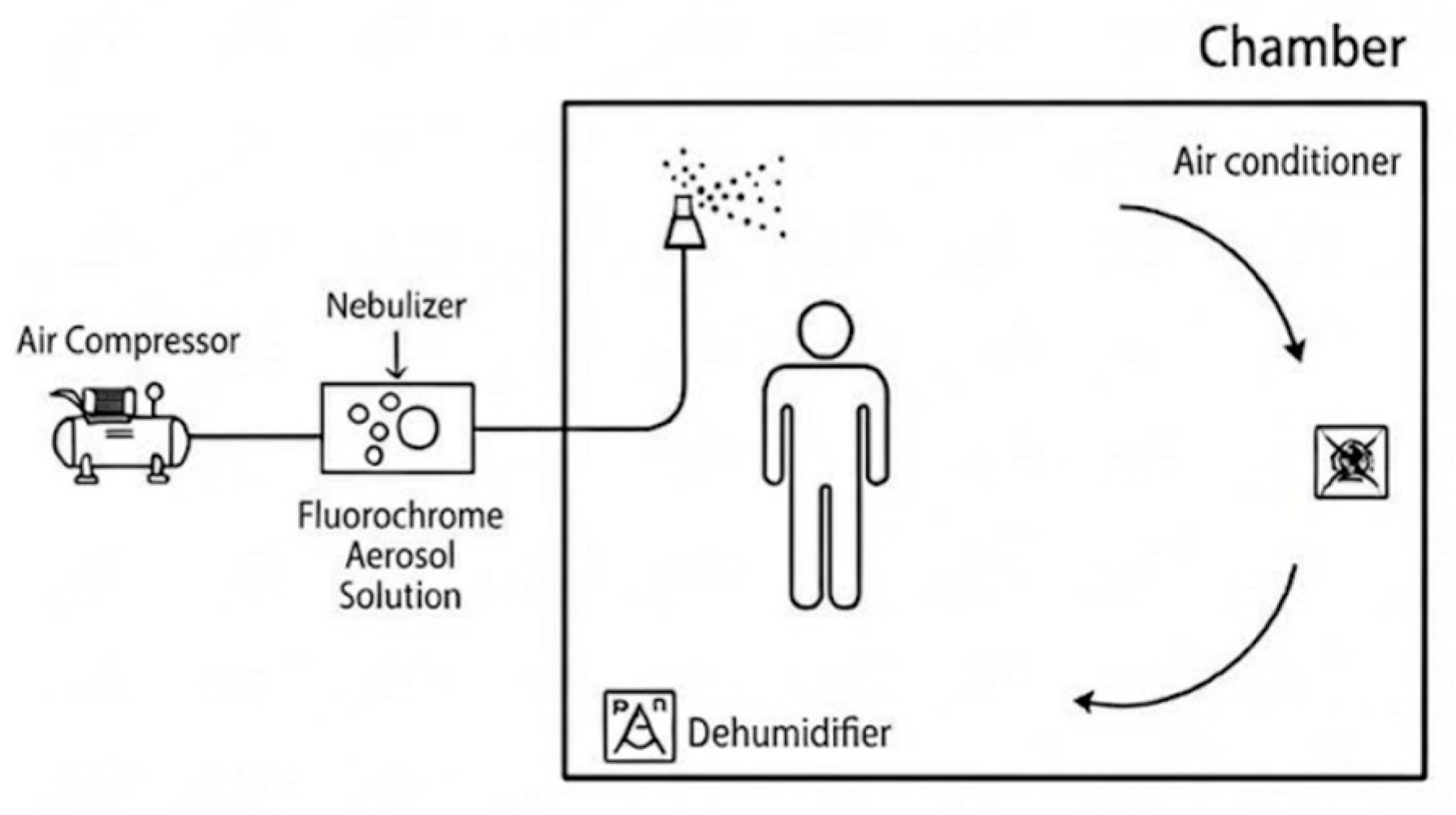 Chamber

Air conditioner

Nebulizer

Air Compressor

Fluorochrome Aerosol Solution

Dehumidifier